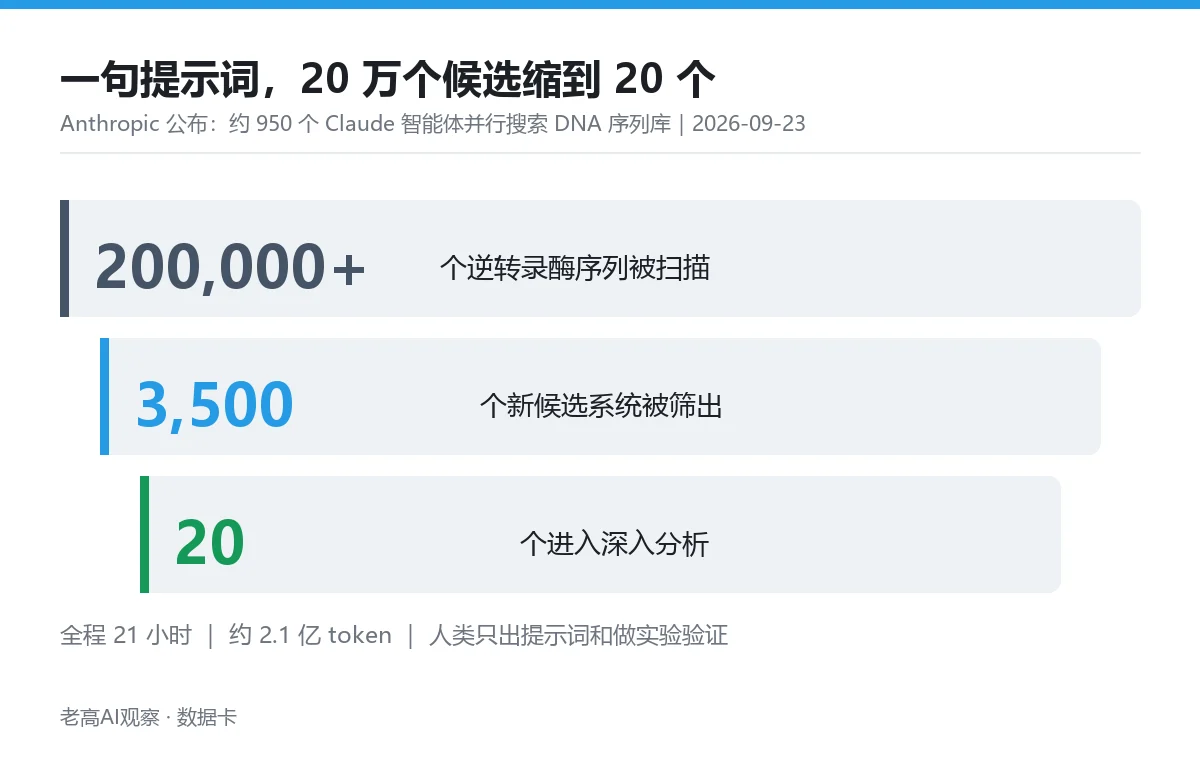 一句提示词，20 万个候选缩到 20 个

Anthropic 公布：约 950 个 Claude 智能体并行搜索 DNA 序列库 | 2026-09-23

200,000+ 个逆转录酶序列被扫描

3,500 个新候选系统被筛出

20 个进入深入分析

全程 21 小时 | 约 2.1 亿 token | 人类只出提示词和做实验验证

老高AI观察 · 数据卡